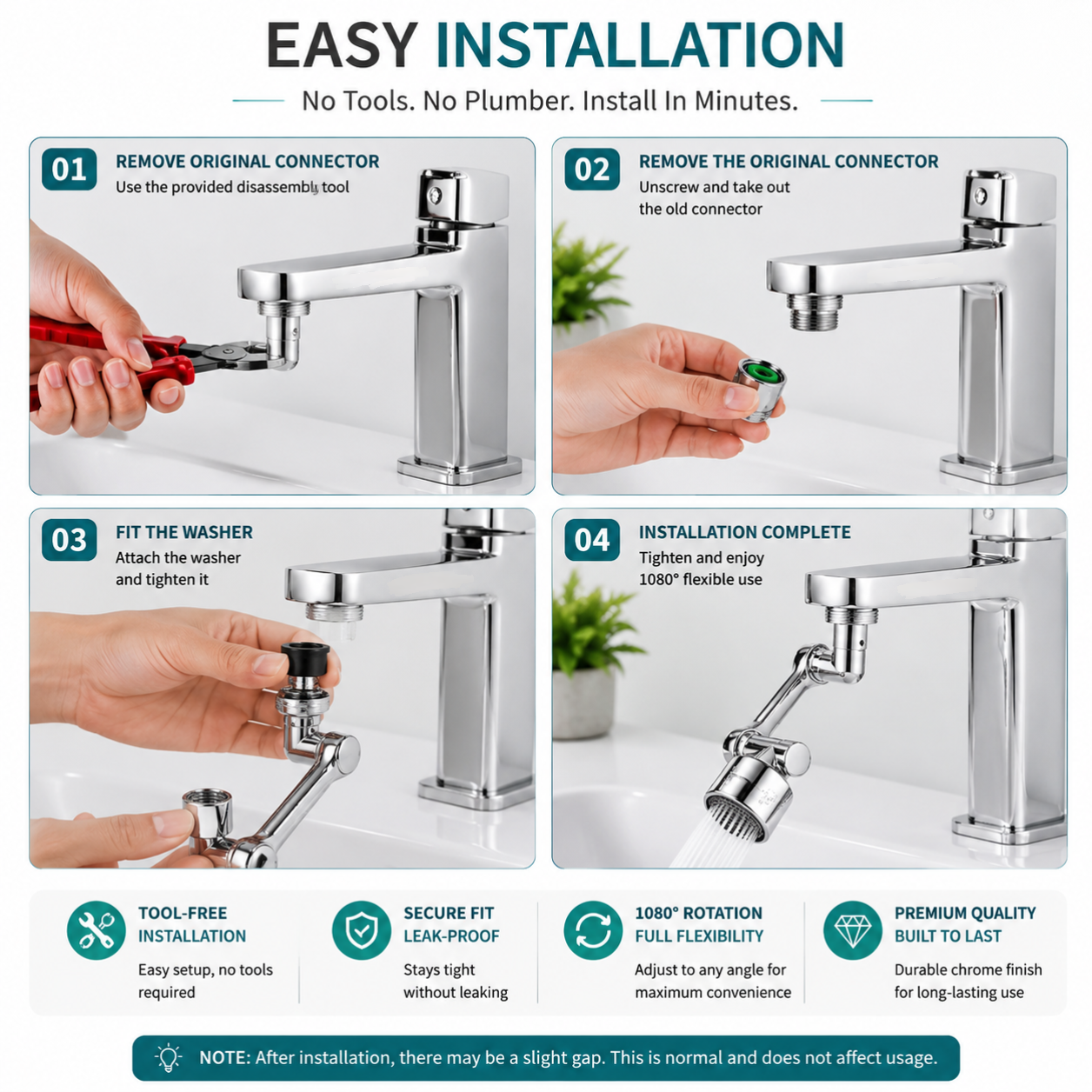 EASY INSTALLATION

No Tools. No Plumber. Install In Minutes.

01
REMOVE ORIGINAL CONNECTOR
Use the provided disassembly tool

02
REMOVE THE ORIGINAL CONNECTOR
Unscrew and take out the old connector

03
FIT THE WASHER
Attach the washer and tighten it

04
INSTALLATION COMPLETE
Tighten and enjoy 1080° flexible use

TOOL-FREE INSTALLATION
Easy setup, no tools required

SECURE FIT LEAK-PROOF
Stays tight without leaking

1080° ROTATION FULL FLEXIBILITY
Adjust to any angle for maximum convenience

PREMIUM QUALITY BUILT TO LAST
Durable chrome finish for long-lasting use

NOTE: After installation, there may be a slight gap. This is normal and does not affect usage.